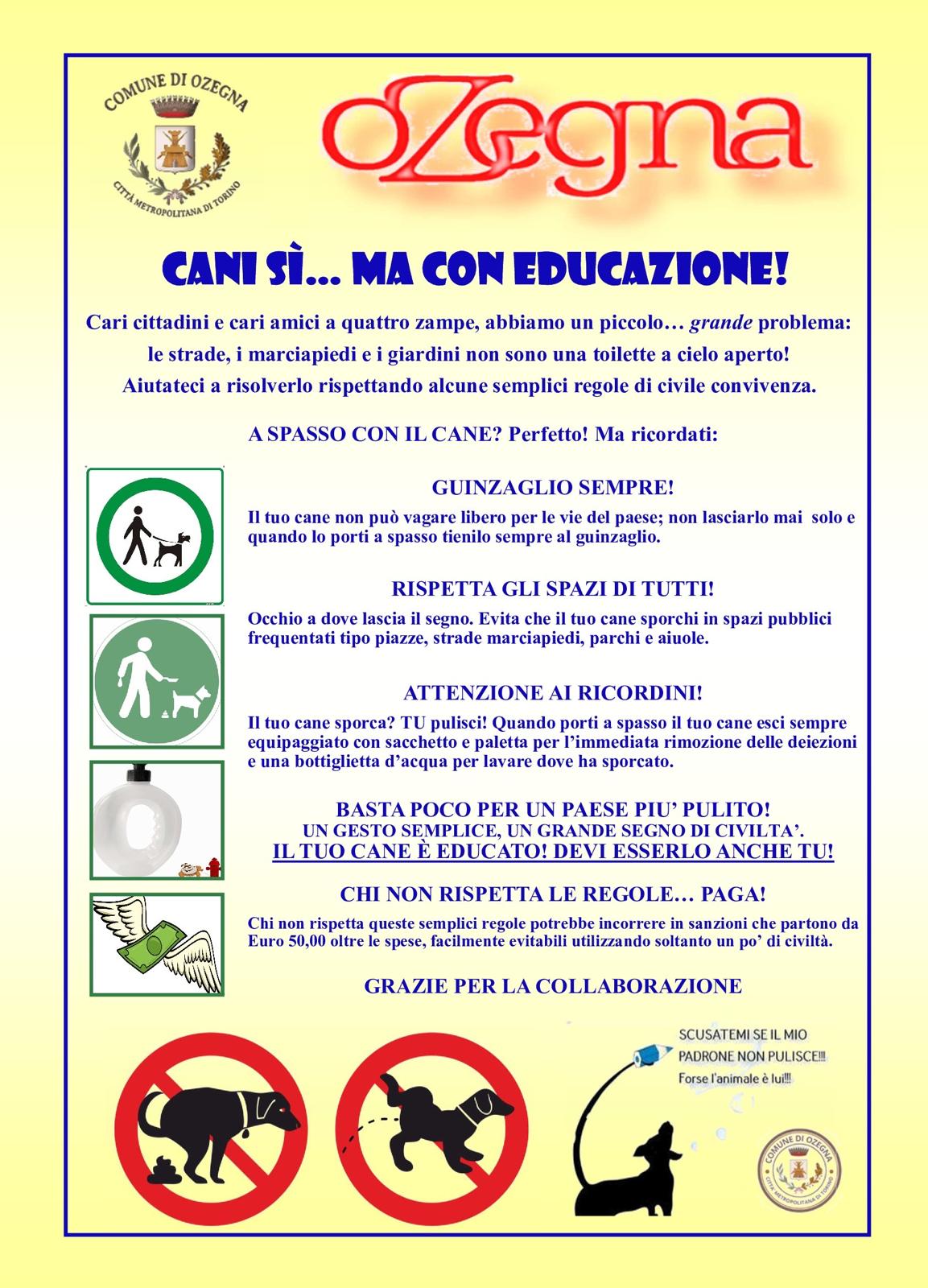 COMUNE DI OZEGNA
CITTÀ METROPOLITANA DI TORINO

oZegna

CANI SÌ... MA CON EDUCAZIONE!

Cari cittadini e cari amici a quattro zampe, abbiamo un piccolo… grande problema: le strade, i marciapiedi e i giardini non sono una toilette a cielo aperto! Aiutateci a risolverlo rispettando alcune semplici regole di civile convivenza.

A SPASSO CON IL CANE? Perfetto! Ma ricordati:

GUINZAGLIO SEMPRE!
Il tuo cane non può vagare libero per le vie del paese; non lasciarlo mai solo e quando lo porti a spasso tienilo sempre al guinzaglio.

RISPETTA GLI SPAZI DI TUTTI!
Occhio a dove lascia il segno. Evita che il tuo cane sporchi in spazi pubblici frequentati tipo piazze, strade marciapiedi, parchi e aiuole.

ATTENZIONE AI RICORDINI!
Il tuo cane sporca? TU pulisci! Quando porti a spasso il tuo cane esci sempre equipaggiato con sacchetto e paletta per l'immediata rimozione delle deiezioni e una bottiglietta d'acqua per lavare dove ha sporcato.

BASTA POCO PER UN PAESE PIU' PULITO!
UN GESTO SEMPLICE, UN GRANDE SEGNO DI CIVILTA'.
IL TUO CANE È EDUCATO! DEVI ESSERLO ANCHE TU!

CHI NON RISPETTA LE REGOLE… PAGA!
Chi non rispetta queste semplici regole potrebbe incorrere in sanzioni che partono da Euro 50,00 oltre le spese, facilmente evitabili utilizzando soltanto un po' di civiltà.

GRAZIE PER LA COLLABORAZIONE

SCUSATEMI SE IL MIO PADRONE NON PULISCE!!!
Forse l'animale è lui!!!

COMUNE DI OZEGNA
CITTÀ METROPOLITANA DI TORINO